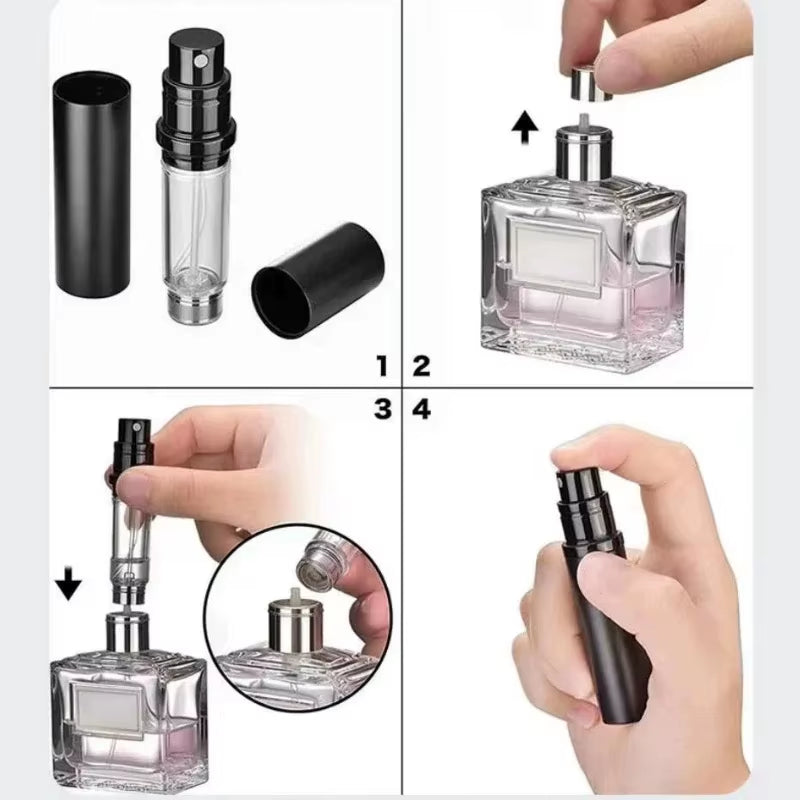 1 2
3 4